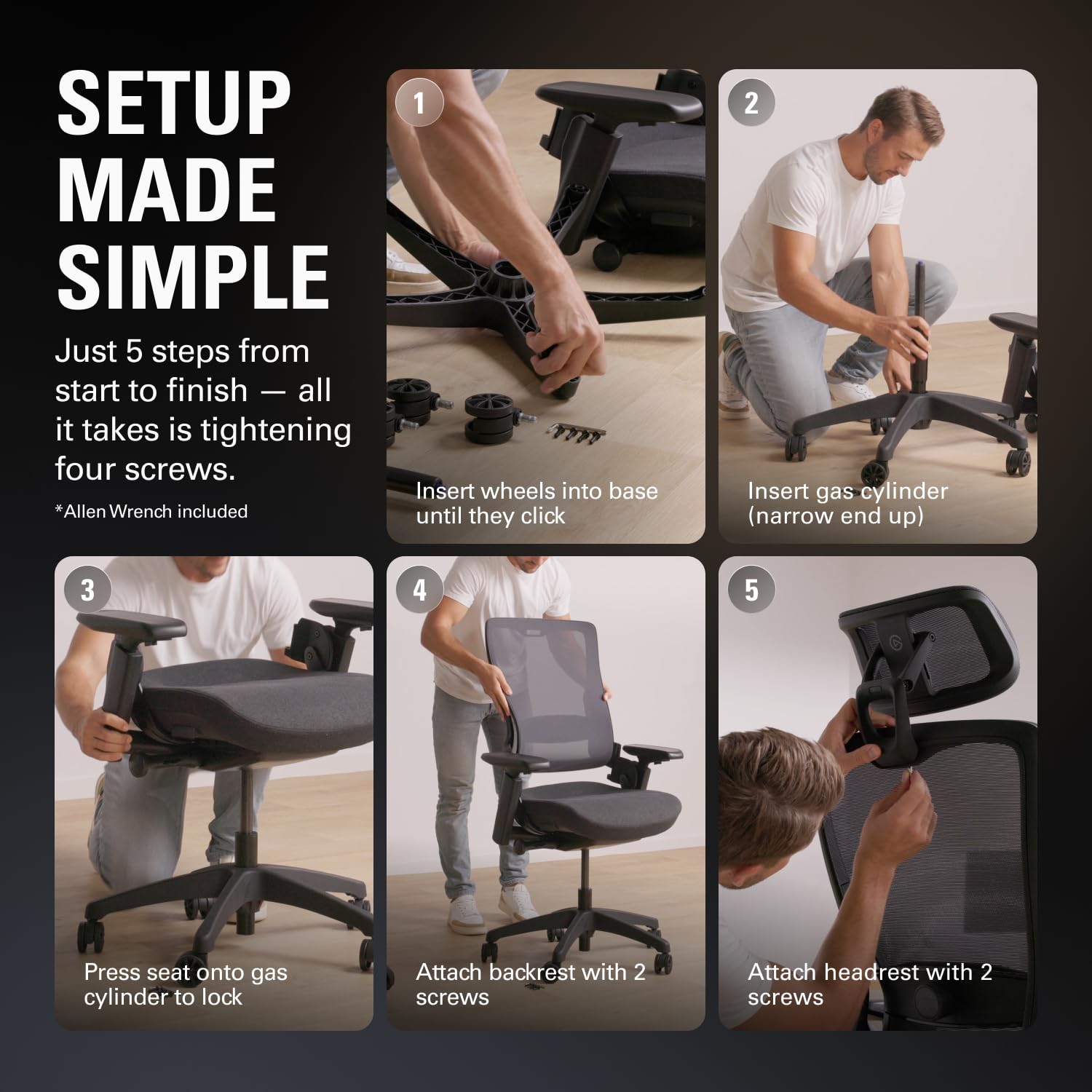 SETUP MADE SIMPLE

Just 5 steps from start to finish — all it takes is tightening four screws.

*Allen Wrench included

1

Insert wheels into base until they click

2

Insert gas cylinder (narrow end up)

3

Press seat onto gas cylinder to lock

4

Attach backrest with 2 screws

5

Attach headrest with 2 screws